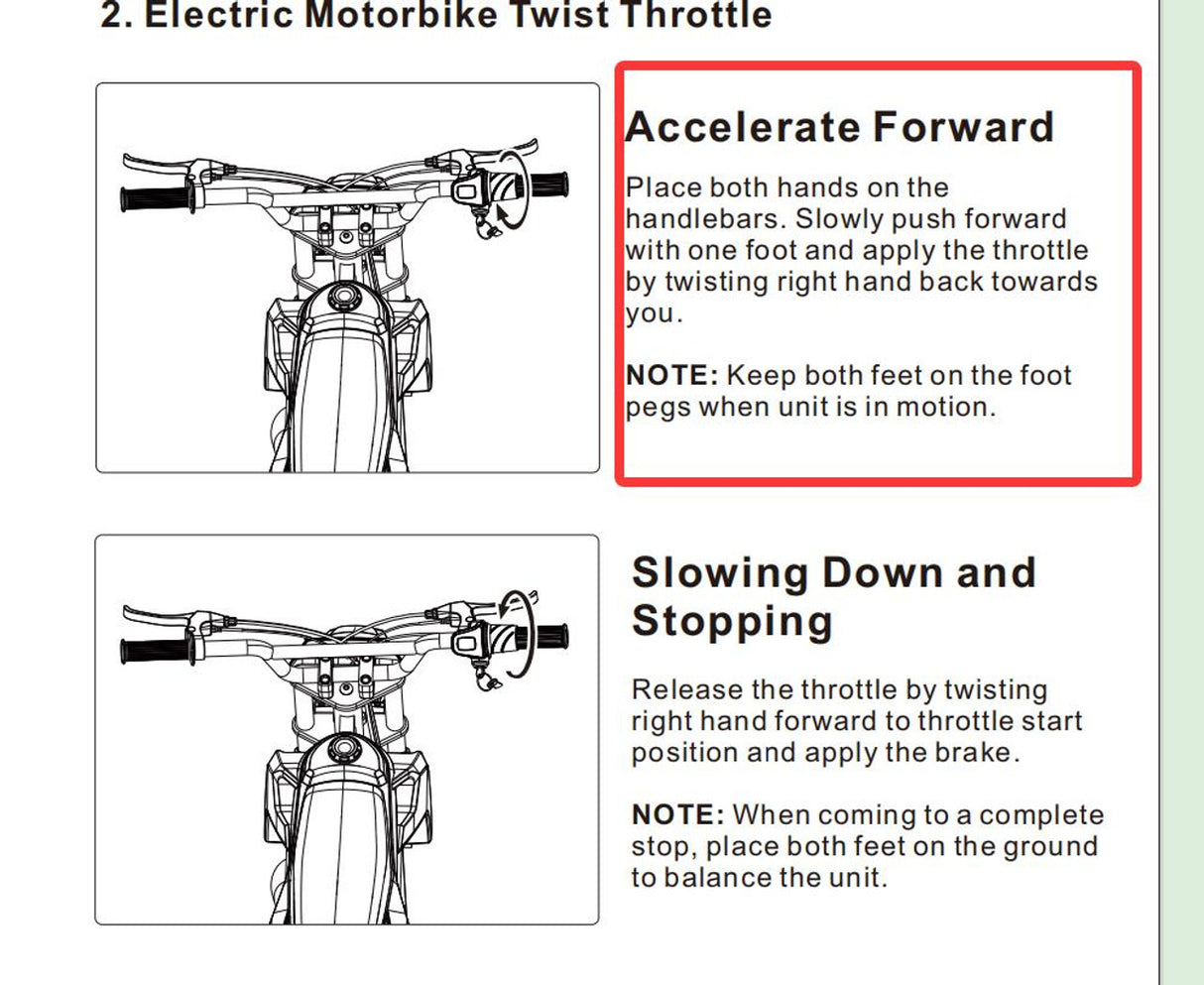 2. Electric Motorbike Twist Throttle

Accelerate Forward

Place both hands on the handlebars. Slowly push forward with one foot and apply the throttle by twisting right hand back towards you.

NOTE: Keep both feet on the foot pegs when unit is in motion.

Slowing Down and Stopping

Release the throttle by twisting right hand forward to throttle start position and apply the brake.

NOTE: When coming to a complete stop, place both feet on the ground to balance the unit.