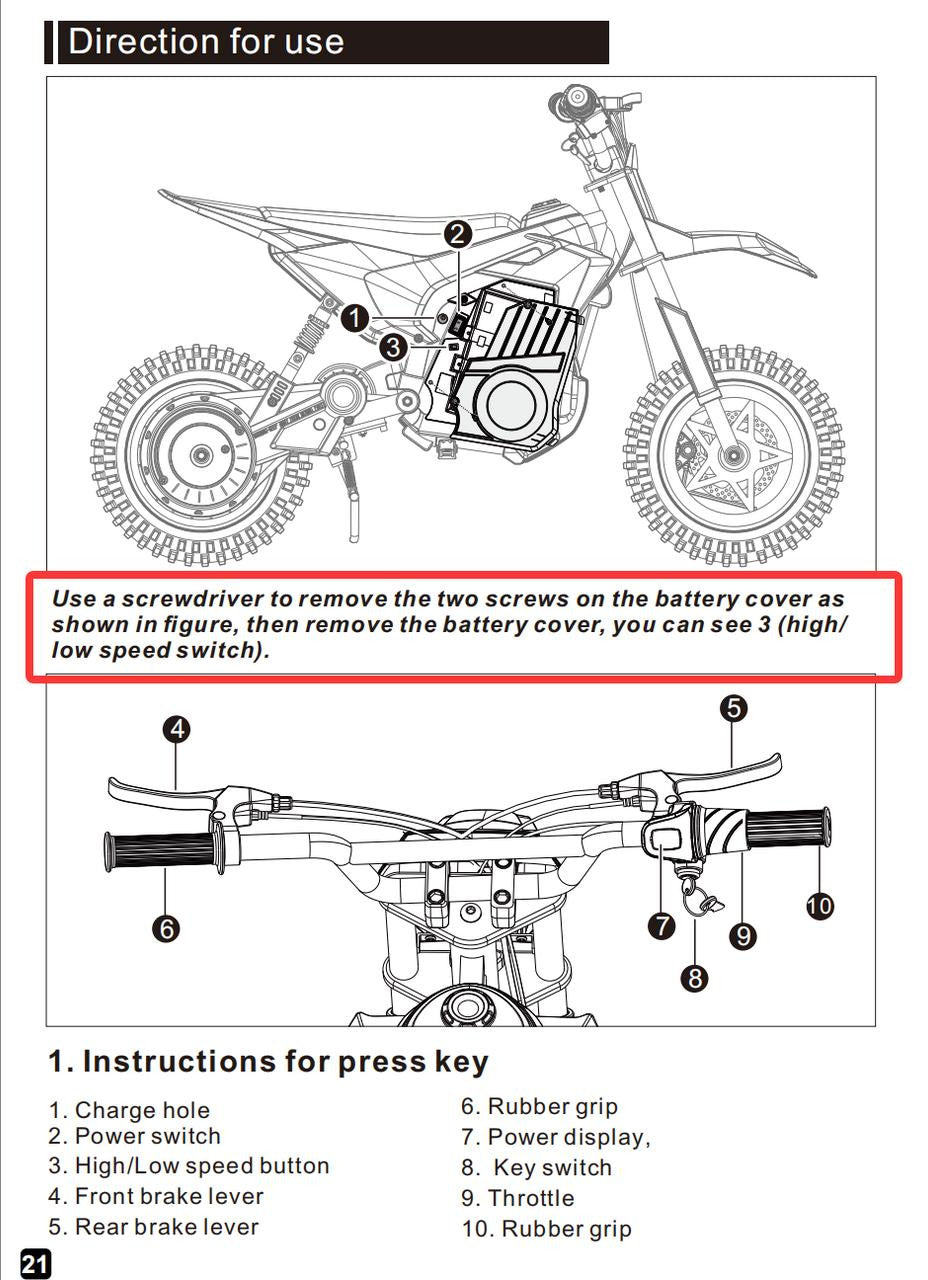 Direction for use

2
1
3

Use a screwdriver to remove the two screws on the battery cover as shown in figure, then remove the battery cover, you can see 3 (high/ low speed switch).

4
5
6
7
8
9
10

1. Instructions for press key

1. Charge hole
2. Power switch
3. High/Low speed button
4. Front brake lever
5. Rear brake lever

6. Rubber grip
7. Power display,
8. Key switch
9. Throttle
10. Rubber grip

21